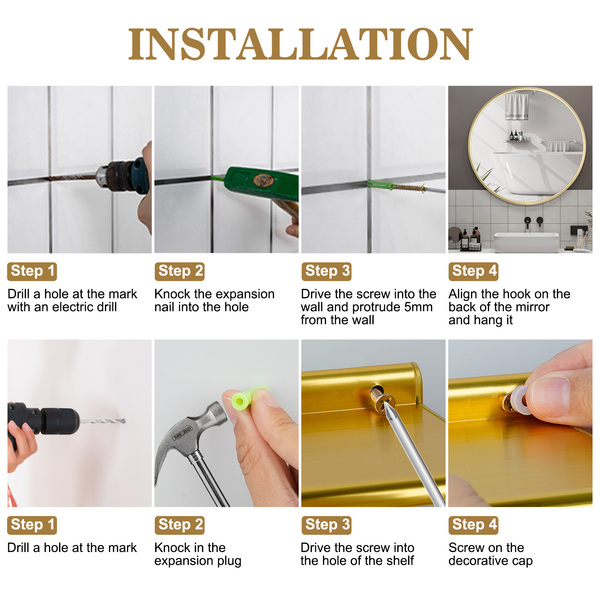 INSTALLATION

Step 1
Drill a hole at the mark with an electric drill

Step 2
Knock the expansion nail into the hole

Step 3
Drive the screw into the wall and protrude 5mm from the wall

Step 4
Align the hook on the back of the mirror and hang it

Step 1
Drill a hole at the mark

Step 2
Knock in the expansion plug

Step 3
Drive the screw into the hole of the shelf

Step 4
Screw on the decorative cap