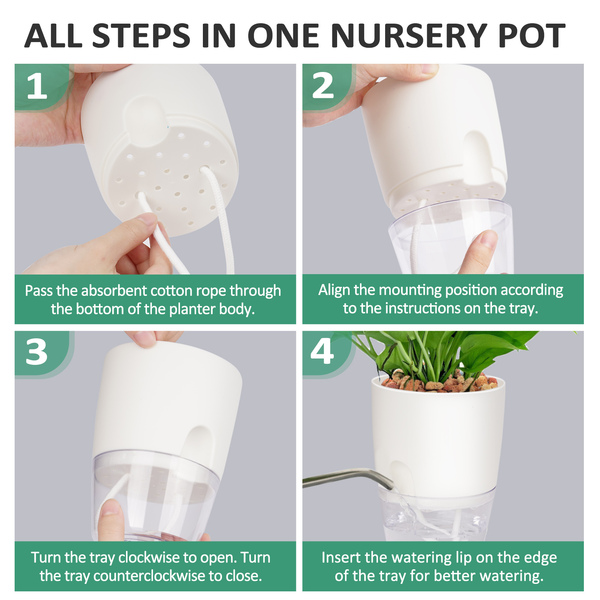 ALL STEPS IN ONE NURSERY POT

1

Pass the absorbent cotton rope through the bottom of the planter body.

2

Align the mounting position according to the instructions on the tray.

3

Turn the tray clockwise to open. Turn the tray counterclockwise to close.

4

Insert the watering lip on the edge of the tray for better watering.