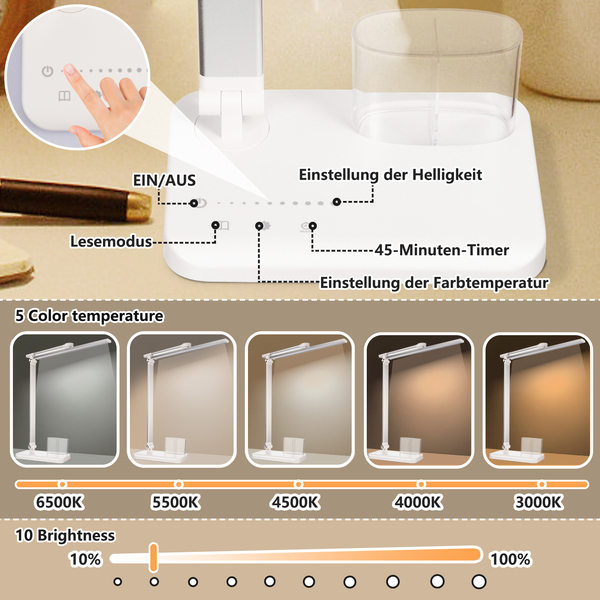 EIN/AUS

Einstellung der Helligkeit

Lesemodus

45-Minuten-Timer

Einstellung der Farbtemperatur

5 Color temperature

6500K 5500K 4500K 4000K 3000K

10 Brightness

10% 100%