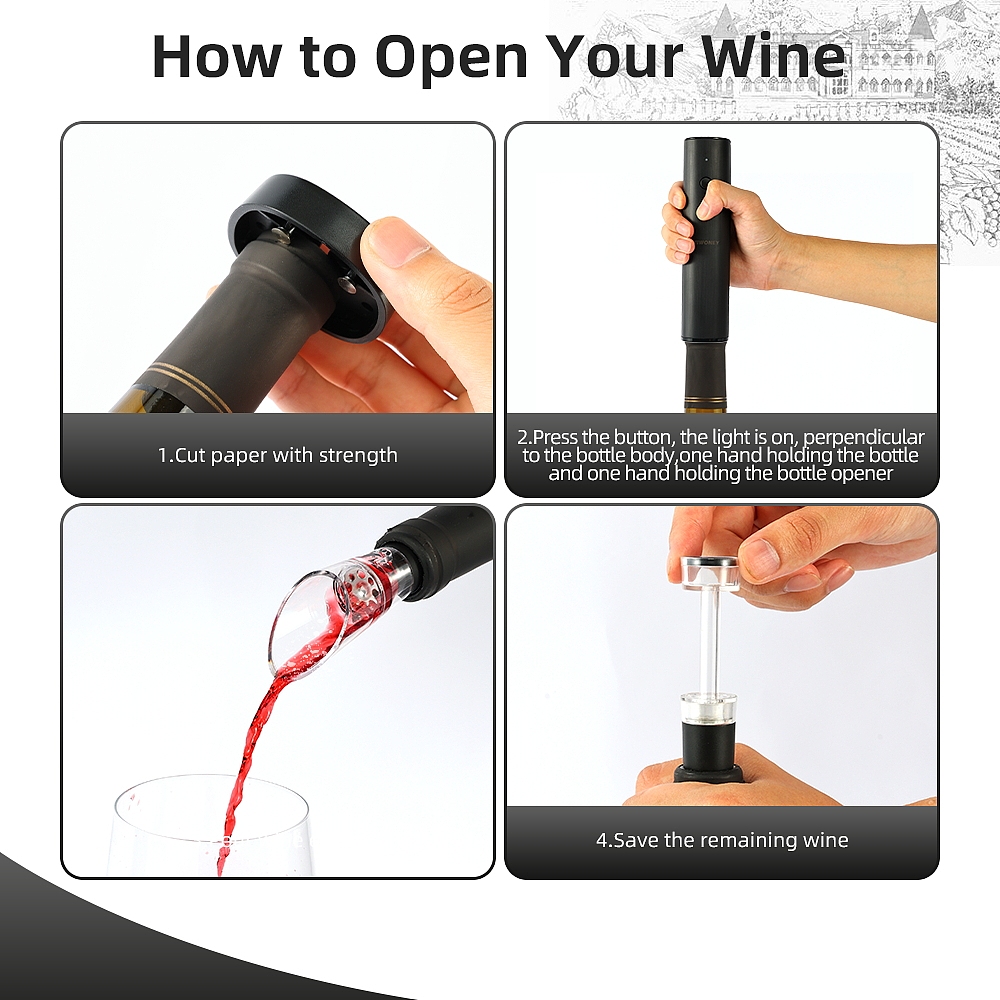 How to Open Your Wine

1.Cut paper with strength

2.Press the button, the light is on, perpendicular to the bottle body,one hand holding the bottle and one hand holding the bottle opener

4.Save the remaining wine