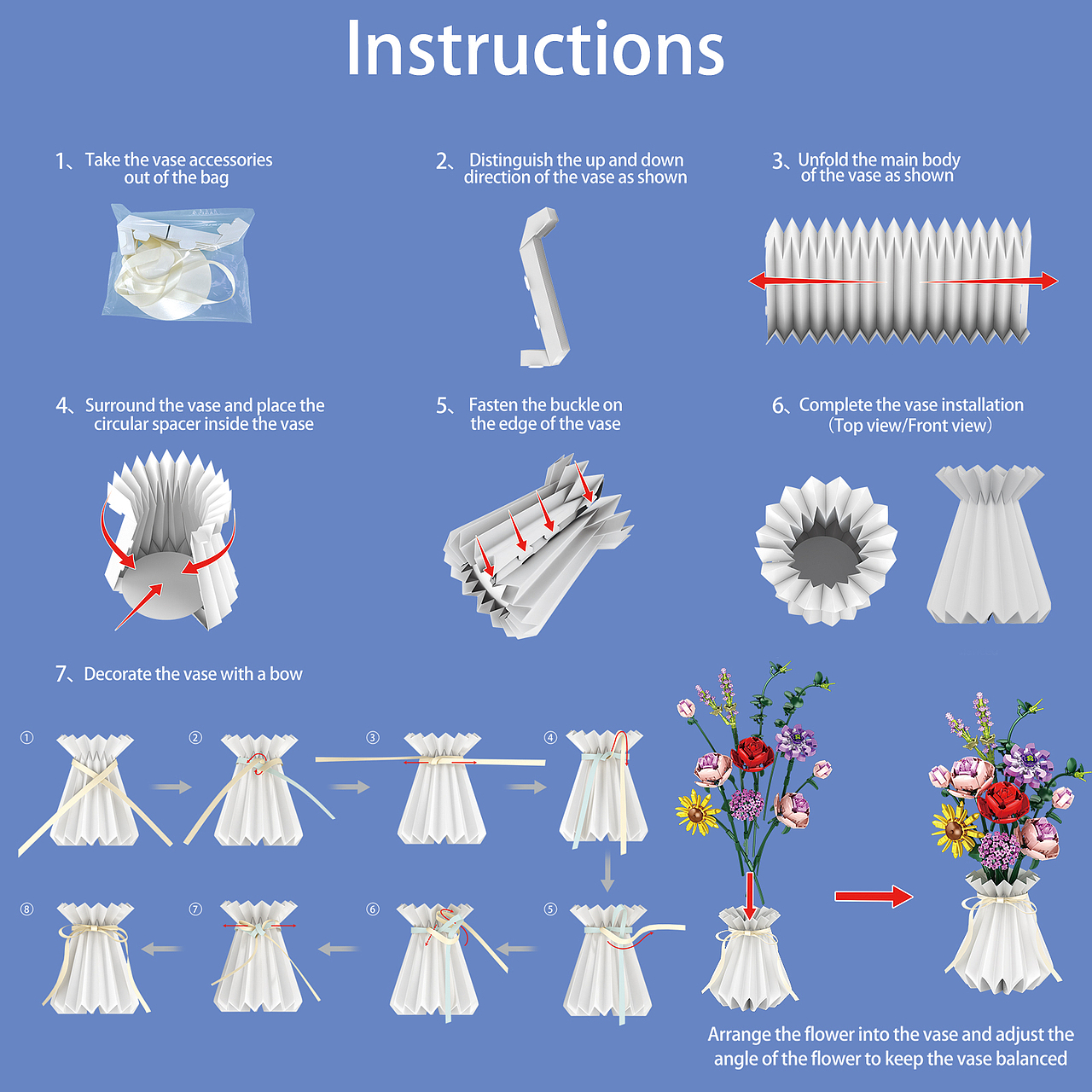 Instructions

1、Take the vase accessories out of the bag

2、Distinguish the up and down direction of the vase as shown

3、Unfold the main body of the vase as shown

4、Surround the vase and place the circular spacer inside the vase

5、Fasten the buckle on the edge of the vase

6、Complete the vase installation (Top view/Front view)

7、Decorate the vase with a bow

①

②

③

④

⑤

⑥

⑦

⑧

Arrange the flower into the vase and adjust the angle of the flower to keep the vase balanced