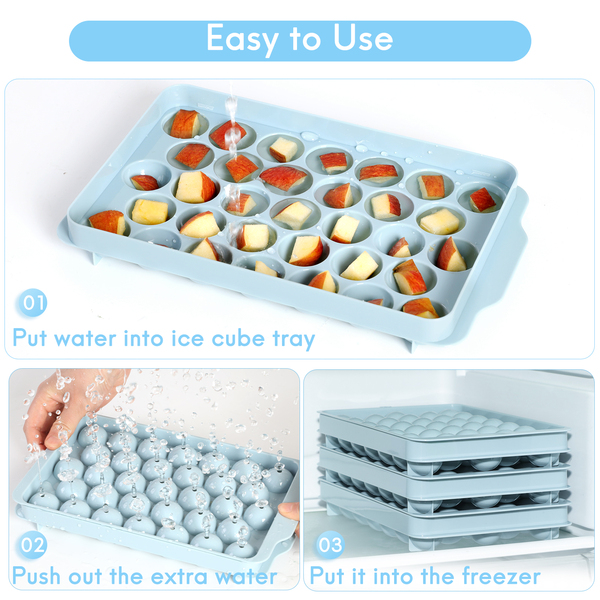 Easy to Use

01

Put water into ice cube tray

02

Push out the extra water

03

Put it into the freezer