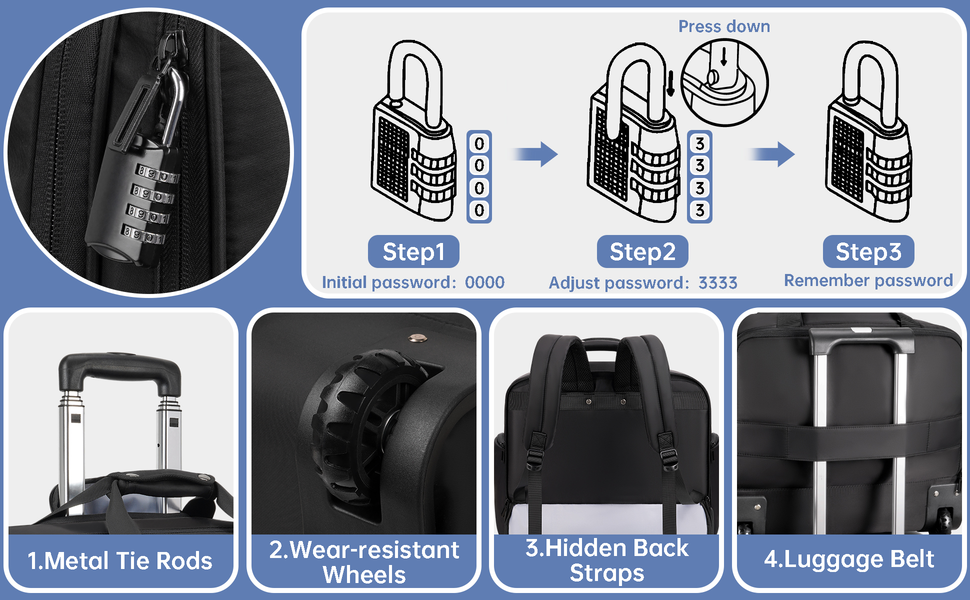 Press down

0
0
0
0

3
3
3
3

Step1
Initial password: 0000

Step2
Adjust password: 3333

Step3
Remember password

1.Metal Tie Rods

2.Wear-resistant Wheels

3.Hidden Back Straps

4.Luggage Belt