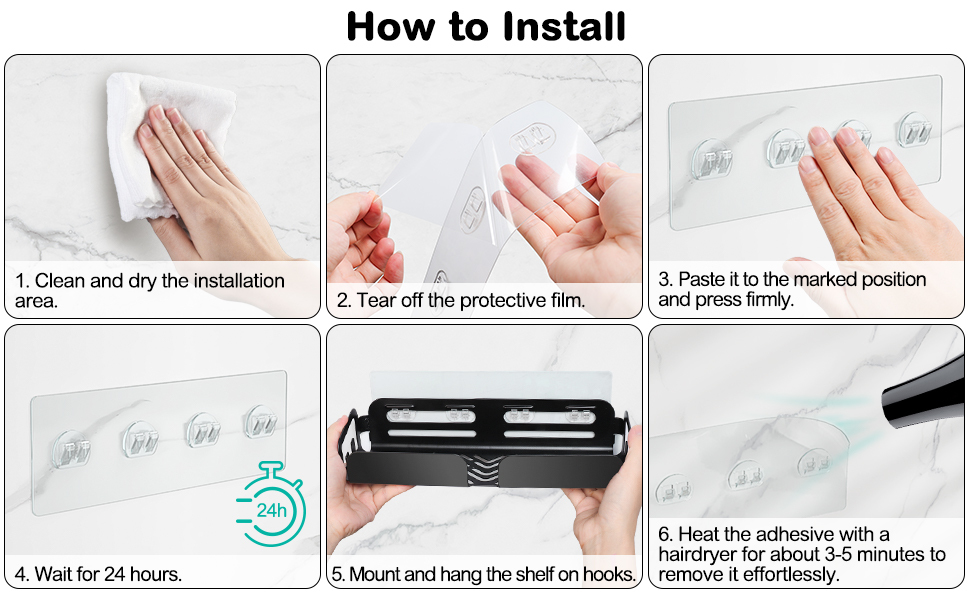 How to Install

1. Clean and dry the installation area.

2. Tear off the protective film.

3. Paste it to the marked position and press firmly.

24h

4. Wait for 24 hours.

5. Mount and hang the shelf on hooks.

6. Heat the adhesive with a hairdryer for about 3-5 minutes to remove it effortlessly.