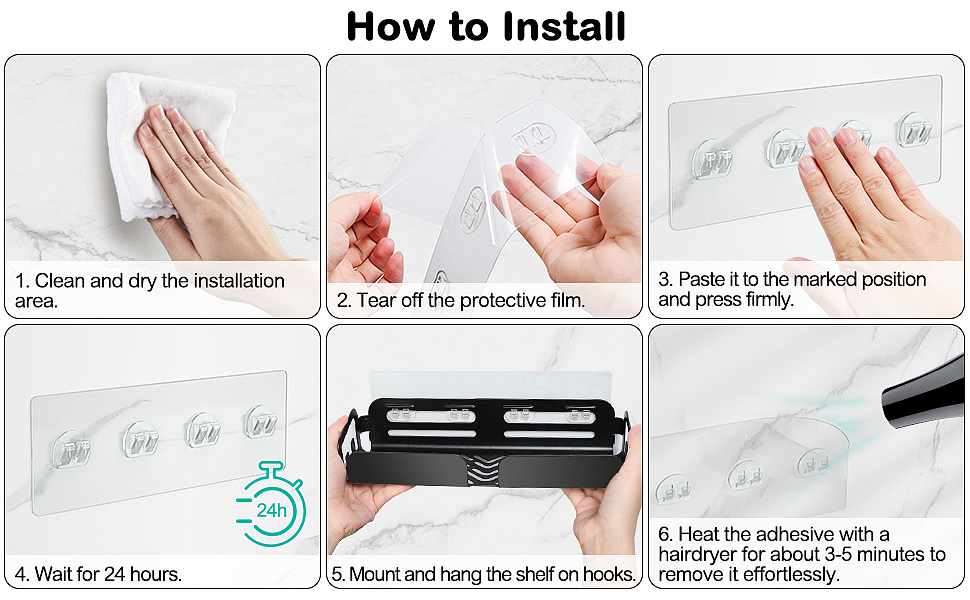 How to Install

1. Clean and dry the installation area.

2. Tear off the protective film.

3. Paste it to the marked position and press firmly.

24h

4. Wait for 24 hours.

5. Mount and hang the shelf on hooks.

6. Heat the adhesive with a hairdryer for about 3-5 minutes to remove it effortlessly.