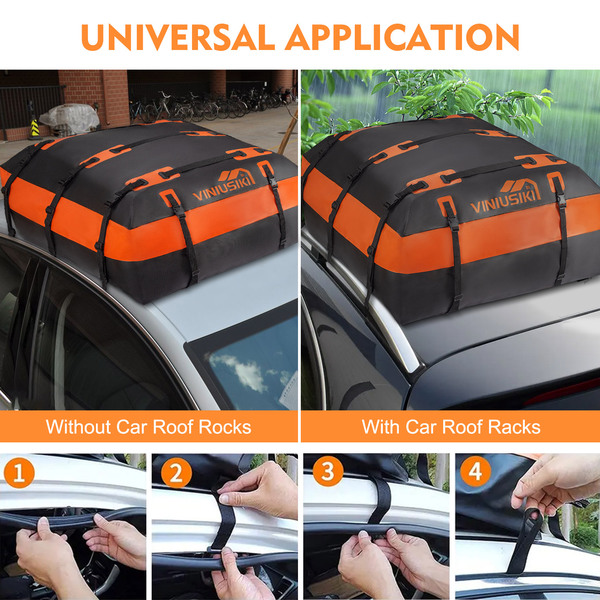 UNIVERSAL APPLICATION

VINIUSIKI

VINIUSIKI

Without Car Roof Rocks

With Car Roof Racks

1

2

3

4