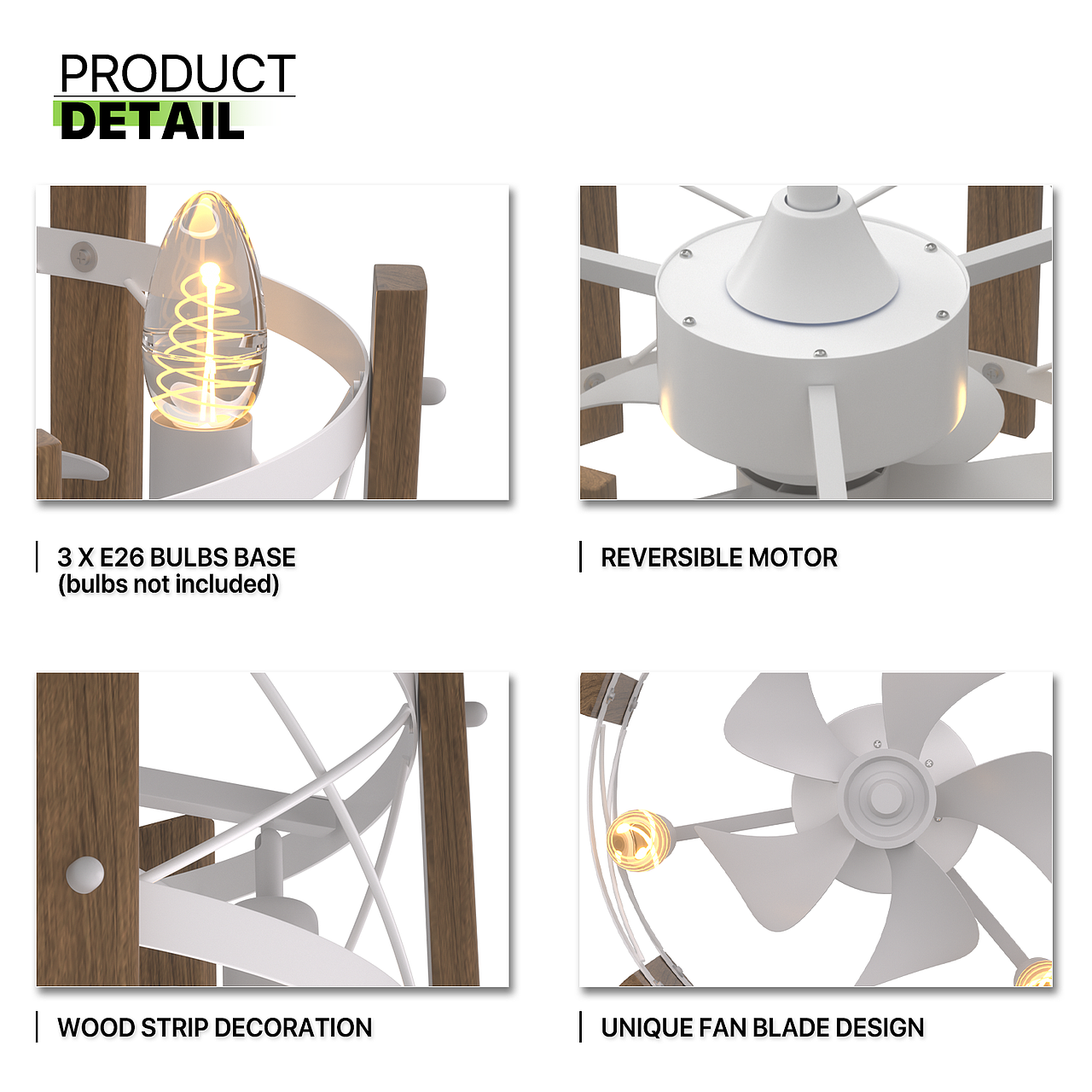 PRODUCT
DETAIL

3 X E26 BULBS BASE
(bulbs not included)

REVERSIBLE MOTOR

WOOD STRIP DECORATION

UNIQUE FAN BLADE DESIGN