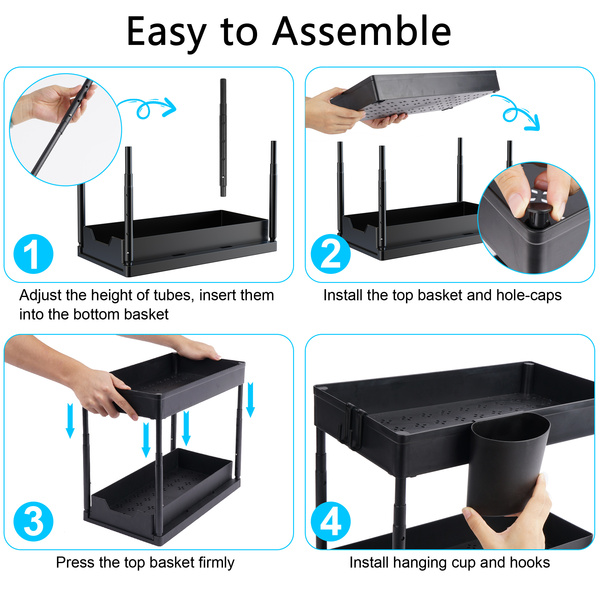 Easy to Assemble

1

Adjust the height of tubes, insert them into the bottom basket

2

Install the top basket and hole-caps

3

Press the top basket firmly

4

Install hanging cup and hooks