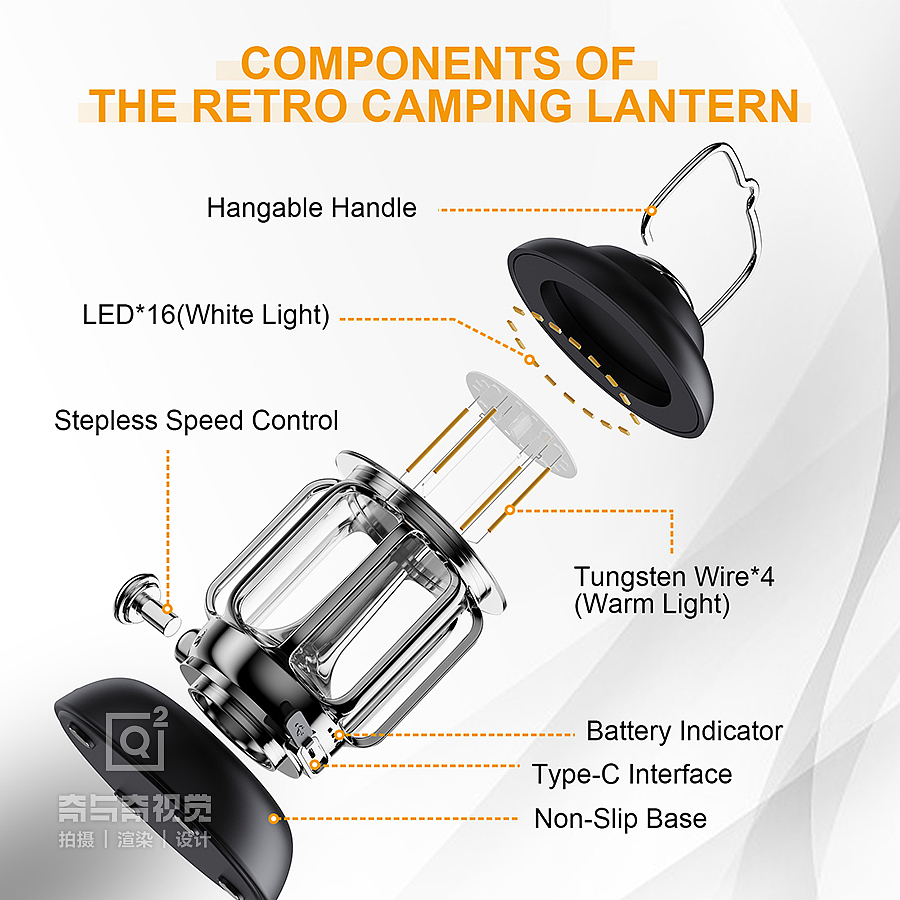 COMPONENTS OF
THE RETRO CAMPING LANTERN

Hangable Handle

LED*16(White Light)

Stepless Speed Control

Tungsten Wire*4
(Warm Light)

Battery Indicator

Type-C Interface

Non-Slip Base

Q²
奇与奇视觉
拍摄 | 渲染 | 设计