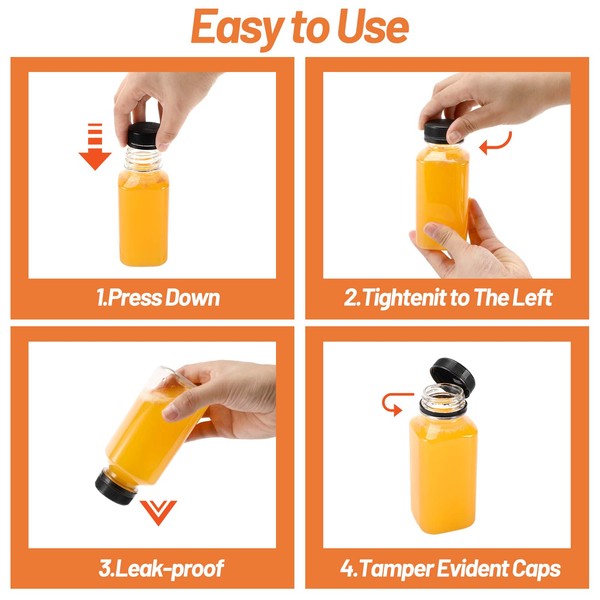 Easy to Use

1.Press Down

2.Tightenit to The Left

3.Leak-proof

4.Tamper Evident Caps