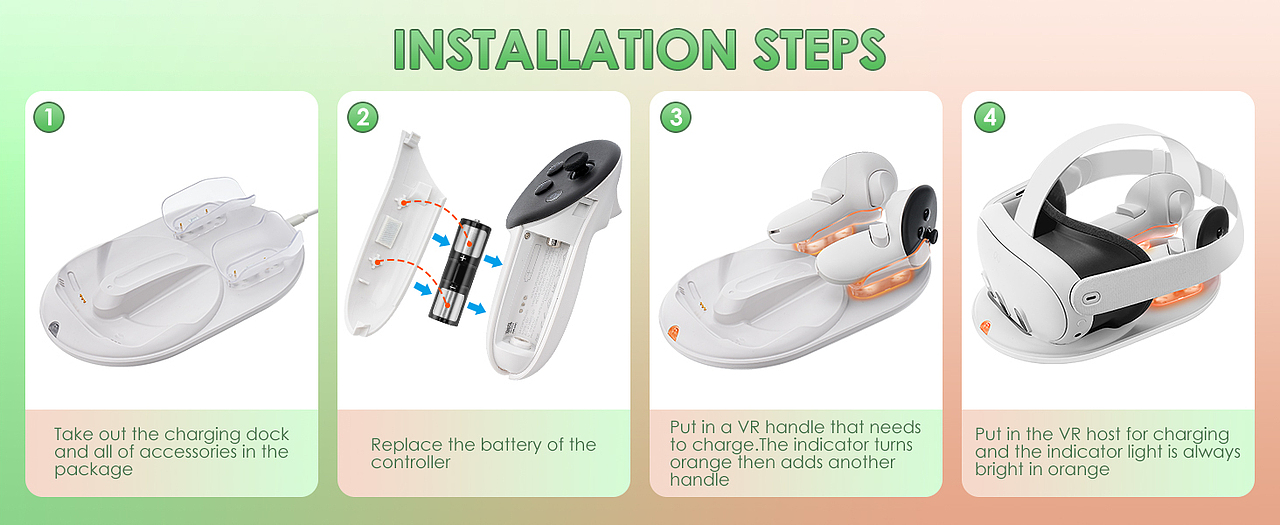 INSTALLATION STEPS

1

Take out the charging dock and all of accessories in the package

2

Replace the battery of the controller

3

Put in a VR handle that needs to charge.The indicator turns orange then adds another handle

4

Put in the VR host for charging and the indicator light is always bright in orange