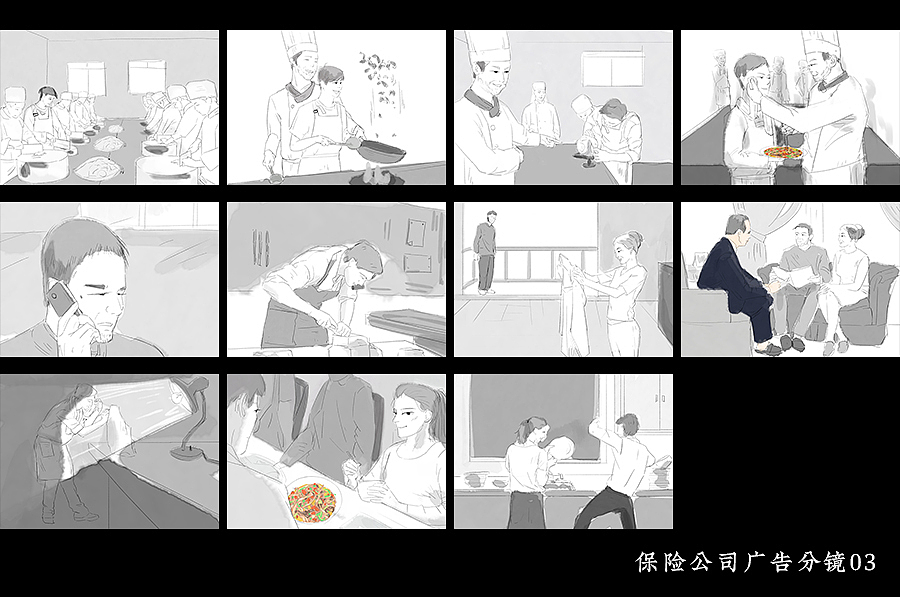 保险公司广告分镜03