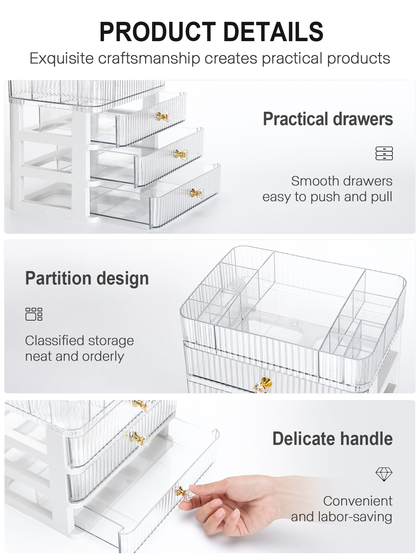 PRODUCT DETAILS

Exquisite craftsmanship creates practical products

Practical drawers

Smooth drawers
easy to push and pull

Partition design

Classified storage
neat and orderly

Delicate handle

Convenient
and labor-saving