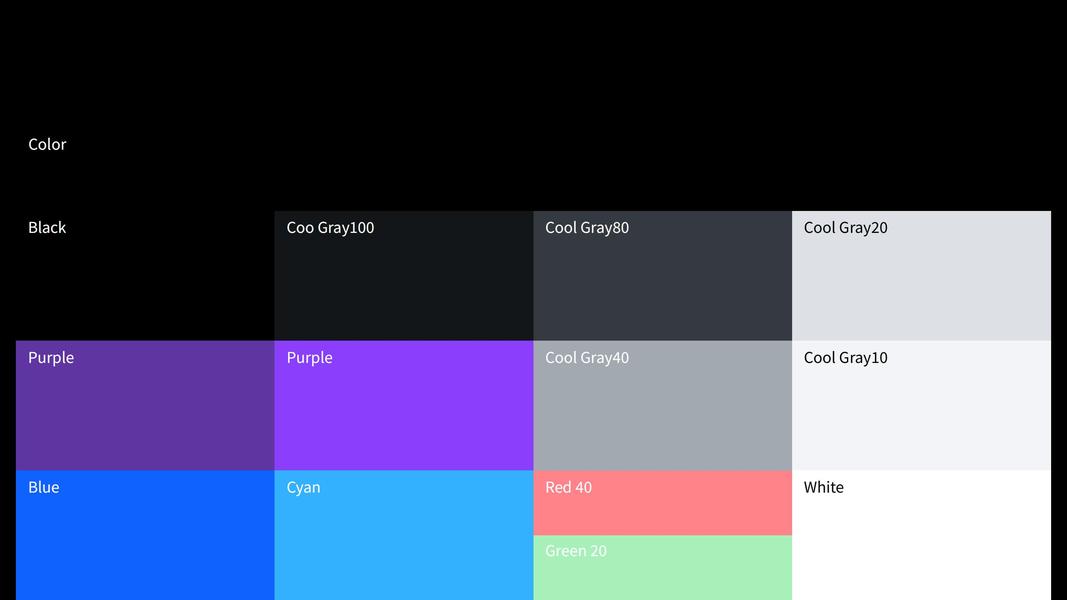 Color

Black

Coo Gray100

Cool Gray80

Cool Gray20

Purple

Purple

Cool Gray40

Cool Gray10

Blue

Cyan

Red 40

Green 20

White