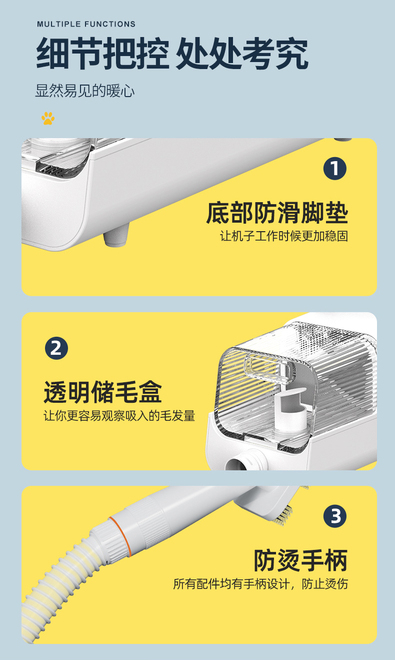 MULTIPLE FUNCTIONS

细节把控 处处考究

显然易见的暖心

1

底部防滑脚垫

让机子工作时候更加稳固

2

透明储毛盒

让你更容易观察吸入的毛发量

3

防烫手柄

所有配件均有手柄设计，防止烫伤