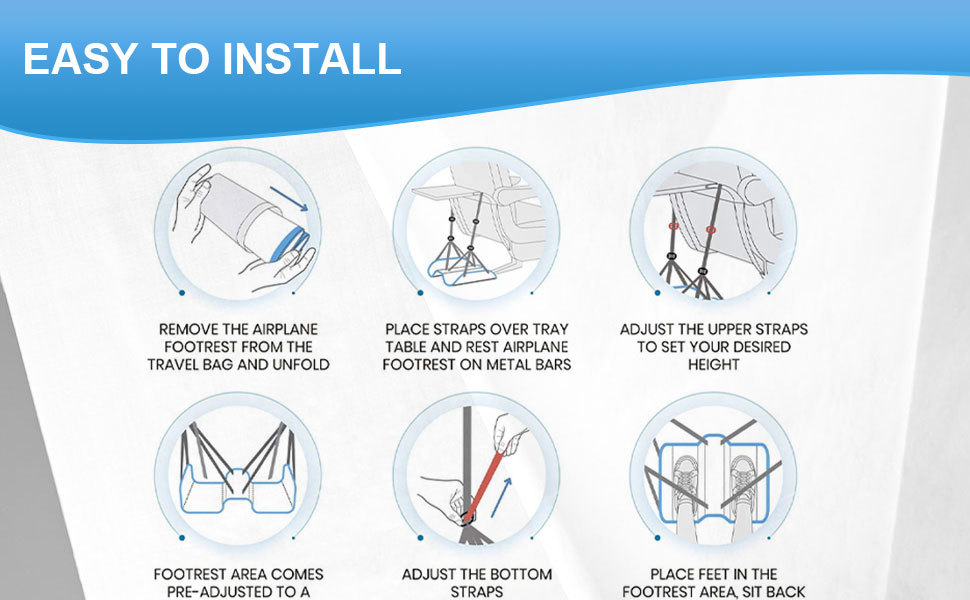 EASY TO INSTALL

REMOVE THE AIRPLANE FOOTREST FROM THE TRAVEL BAG AND UNFOLD

PLACE STRAPS OVER TRAY TABLE AND REST AIRPLANE FOOTREST ON METAL BARS

ADJUST THE UPPER STRAPS TO SET YOUR DESIRED HEIGHT

FOOTREST AREA COMES PRE-ADJUSTED TO A

ADJUST THE BOTTOM STRAPS

PLACE FEET IN THE FOOTREST AREA, SIT BACK