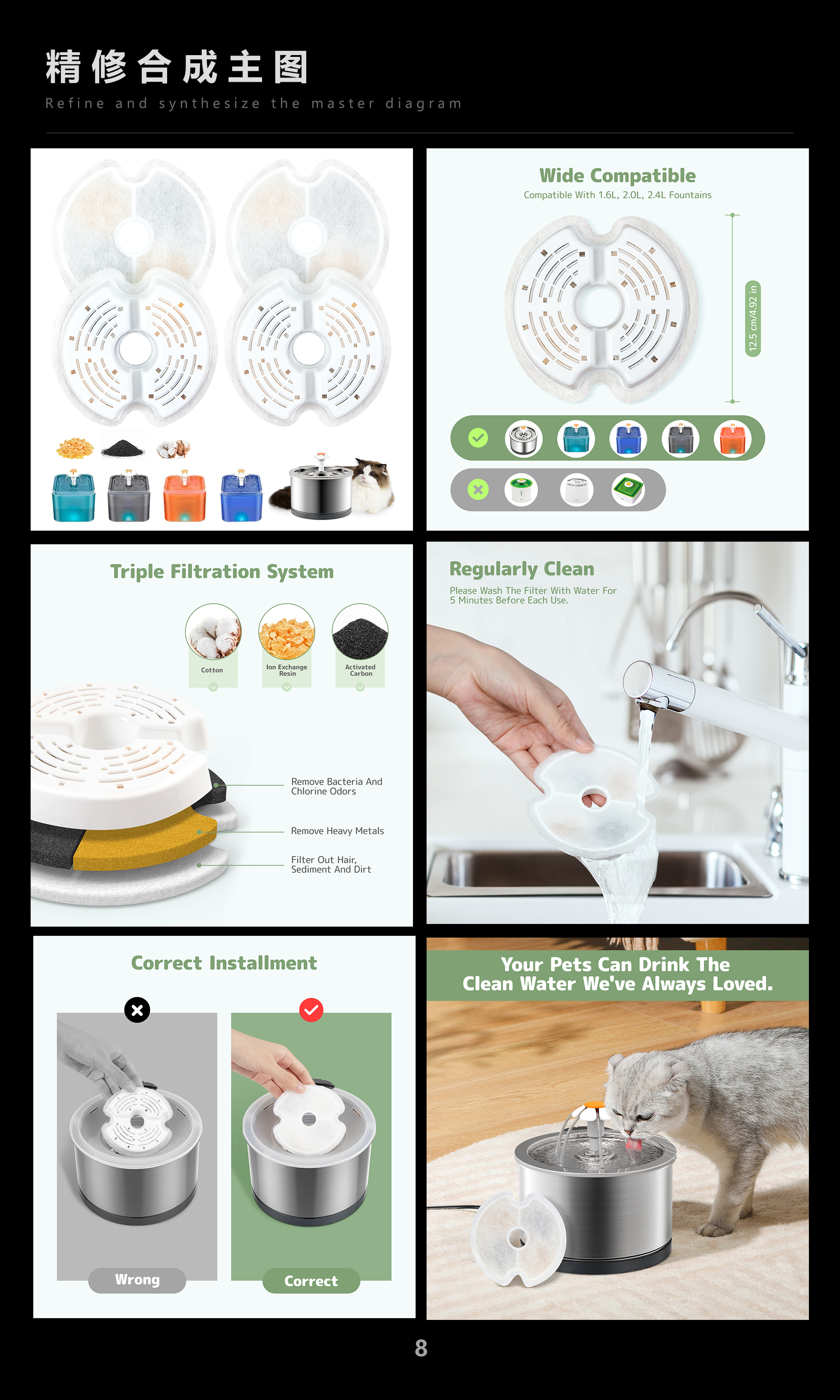 精修合成主图

Refine and synthesize the master diagram

Wide Compatible

Compatible With 1.6L, 2.0L, 2.4L Fountains

12.5 cm/4.92 in

Triple Filtration System

Cotton

Ion Exchange Resin

Activated Carbon

Remove Bacteria And Chlorine Odors

Remove Heavy Metals

Filter Out Hair, Sediment And Dirt

Regularly Clean

Please Wash The Filter With Water For 5 Minutes Before Each Use.

Correct Installment

Wrong

Correct

Your Pets Can Drink The Clean Water We've Always Loved.

8