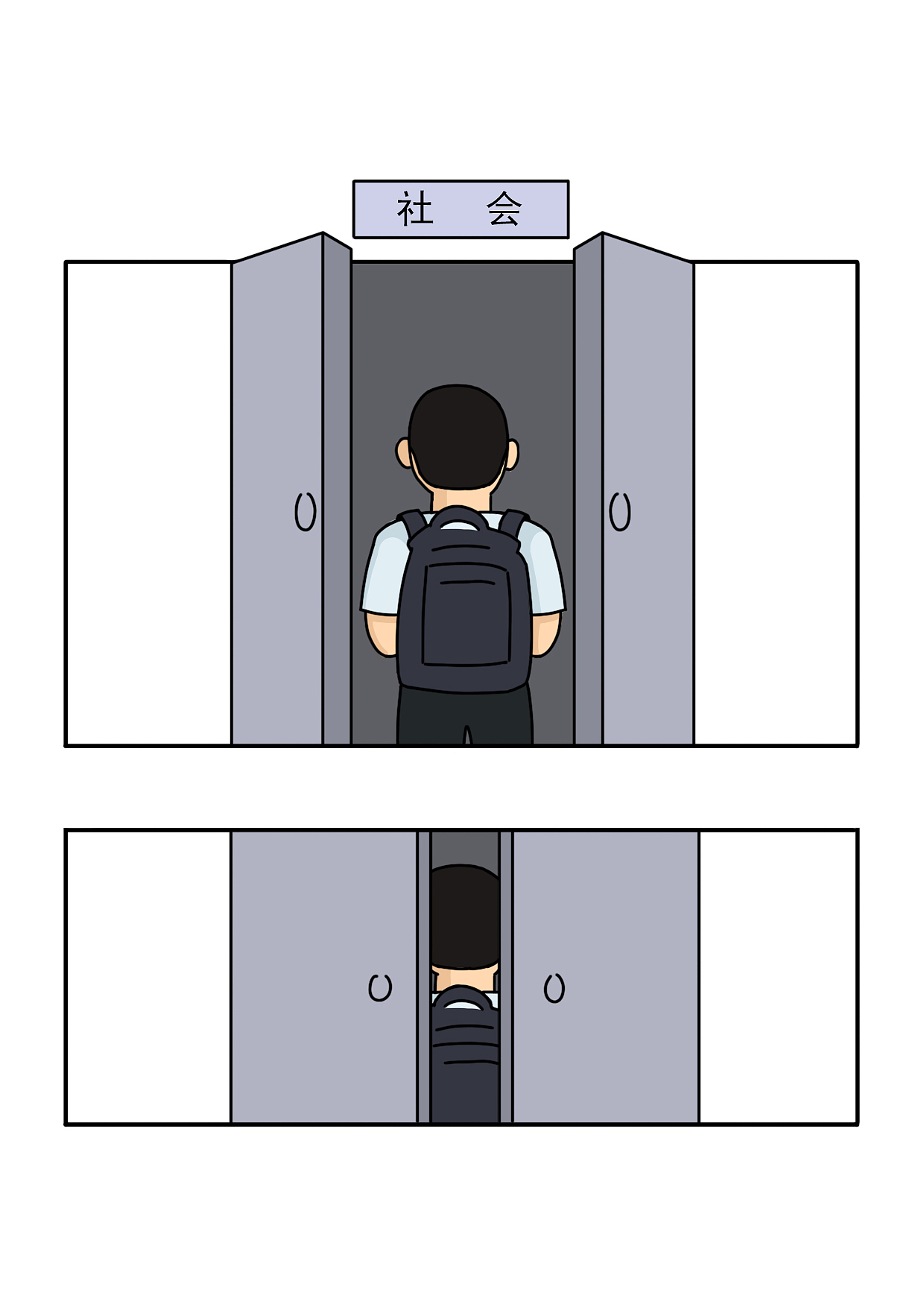 社　会