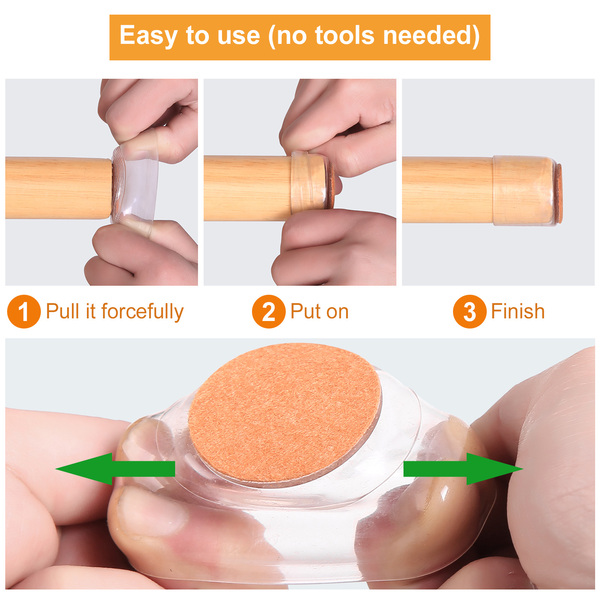 Easy to use (no tools needed)

1 Pull it forcefully

2 Put on

3 Finish