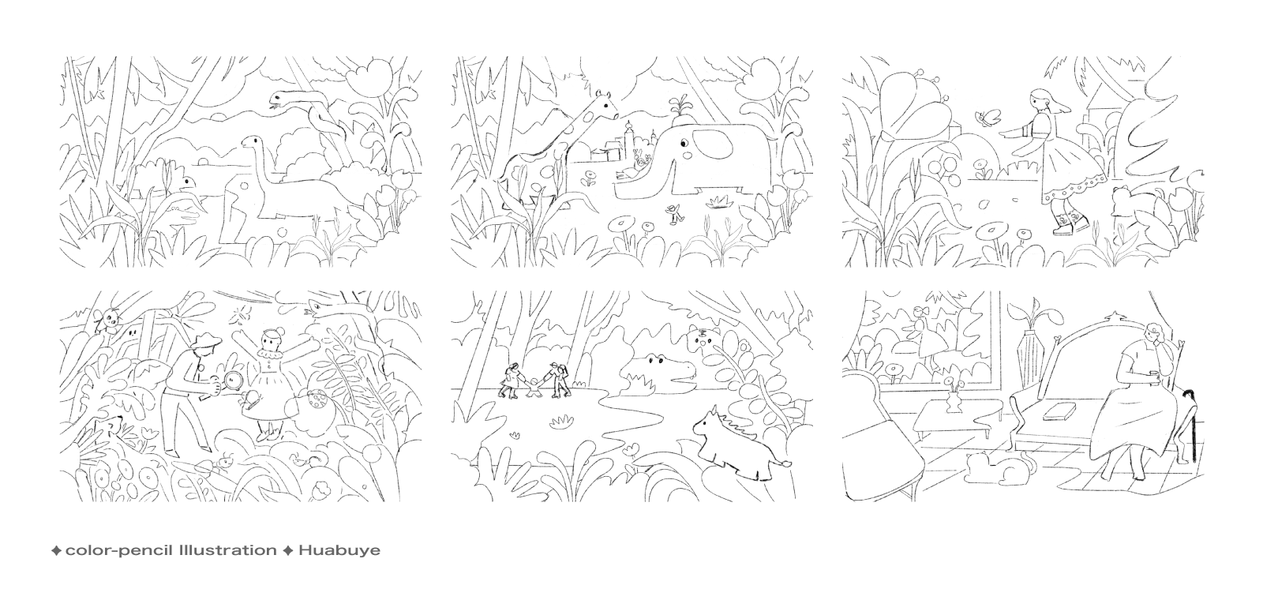 ✦ color-pencil Illustration ✦ Huabuye