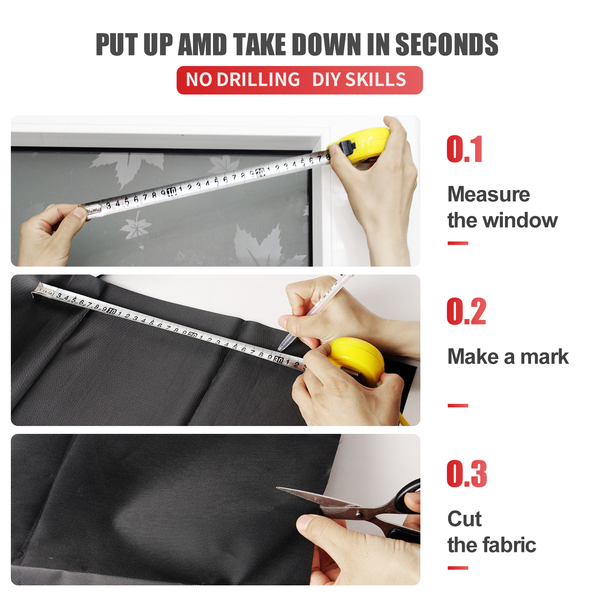 PUT UP AMD TAKE DOWN IN SECONDS

NO DRILLING DIY SKILLS

0.1

Measure the window

0.2

Make a mark

0.3

Cut the fabric