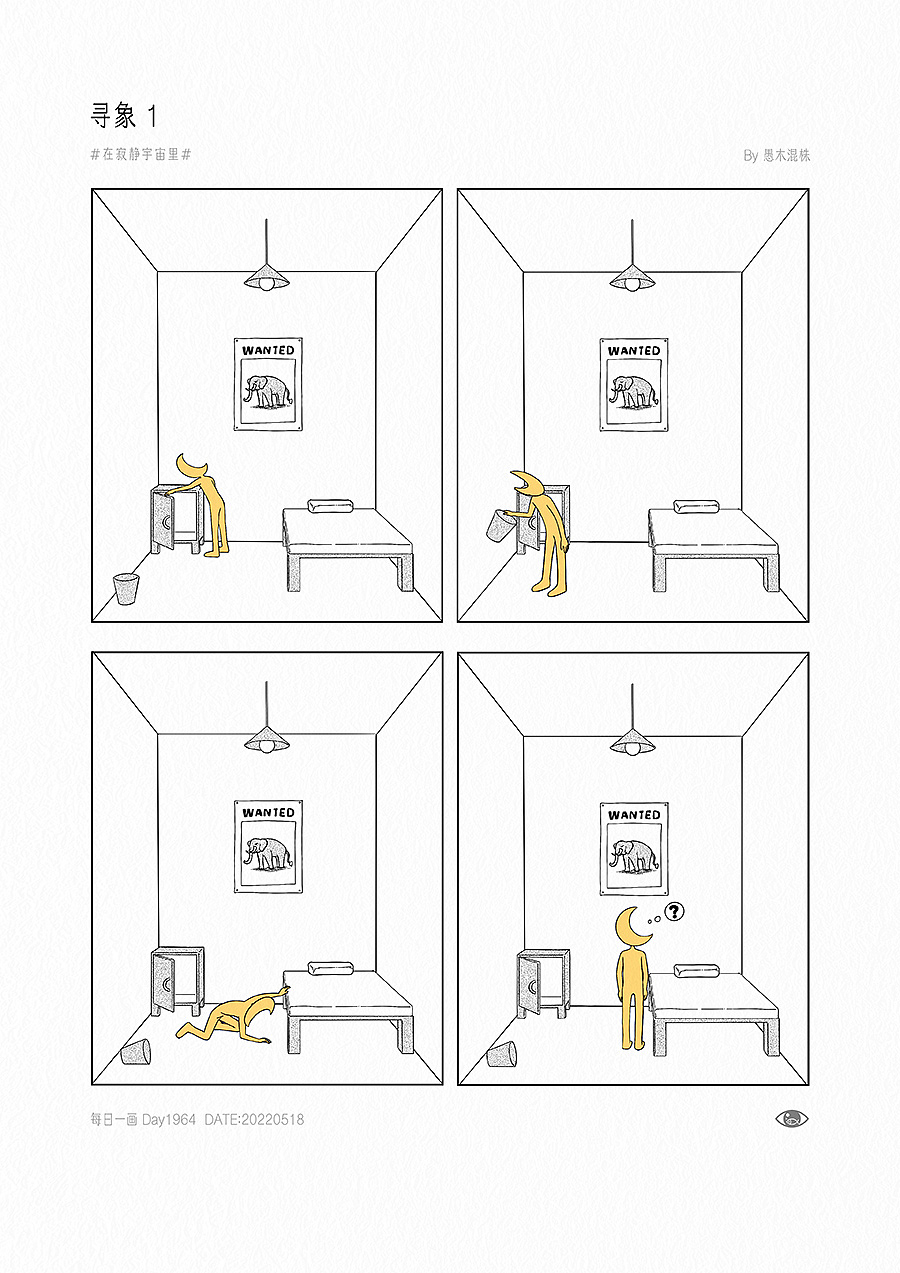 寻象 1

#在寂静宇宙里#

By 愚木混株

WANTED

WANTED

WANTED

WANTED

?

每日一画 Day1964 DATE:20220518