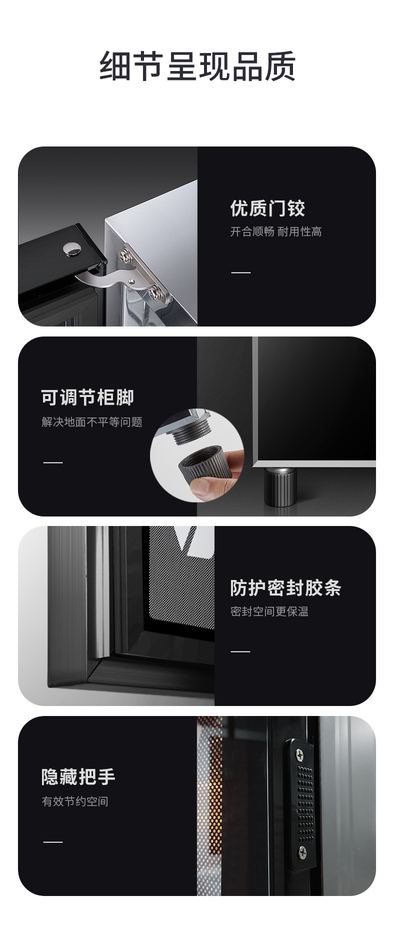 细节呈现品质

优质门铰
开合顺畅 耐用性高

可调节柜脚
解决地面不平等问题

防护密封胶条
密封空间更保温

隐藏把手
有效节约空间