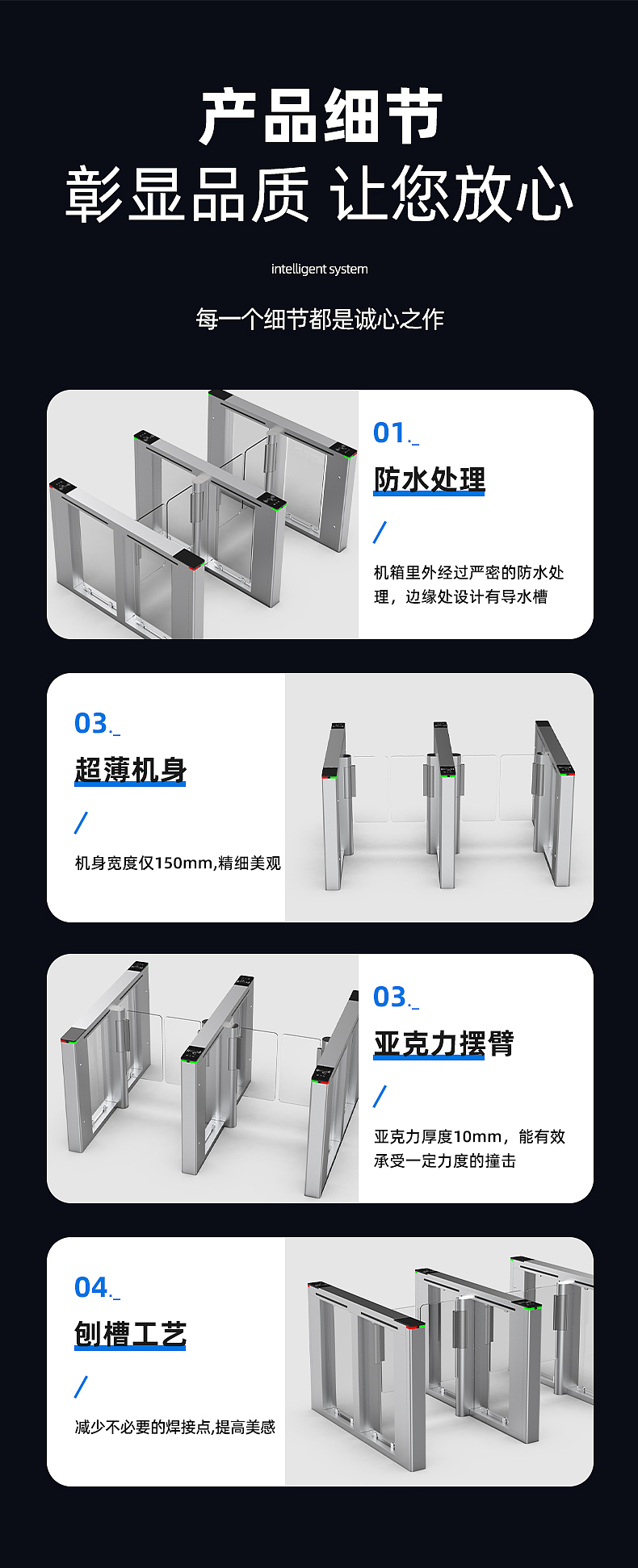 产品细节
彰显品质 让您放心

intelligent system

每一个细节都是诚心之作

01._
防水处理
/
机箱里外经过严密的防水处理，边缘处设计有导水槽

03._
超薄机身
/
机身宽度仅150mm,精细美观

03._
亚克力摆臂
/
亚克力厚度10mm，能有效承受一定力度的撞击

04._
刨槽工艺
/
减少不必要的焊接点,提高美感