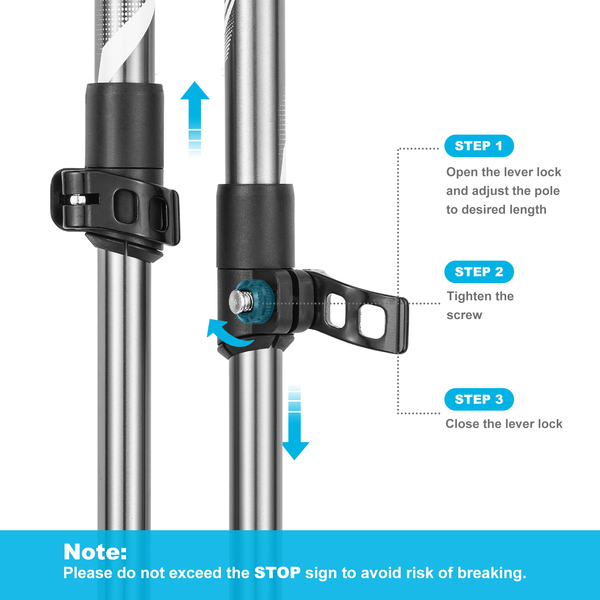 STEP 1
Open the lever lock and adjust the pole to desired length

STEP 2
Tighten the screw

STEP 3
Close the lever lock

Note:
Please do not exceed the STOP sign to avoid risk of breaking.