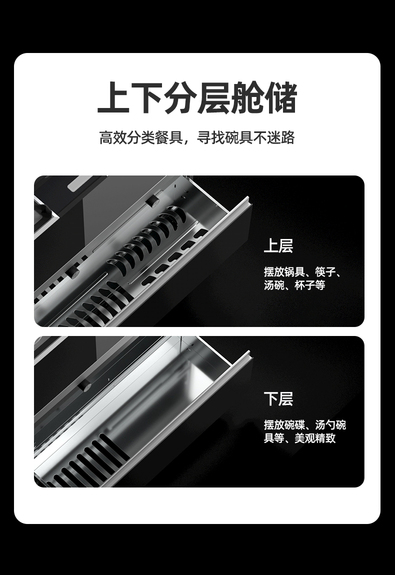 上下分层舱储

高效分类餐具，寻找碗具不迷路

上层

摆放锅具、筷子、汤碗、杯子等

下层

摆放碗碟、汤勺碗具等、美观精致