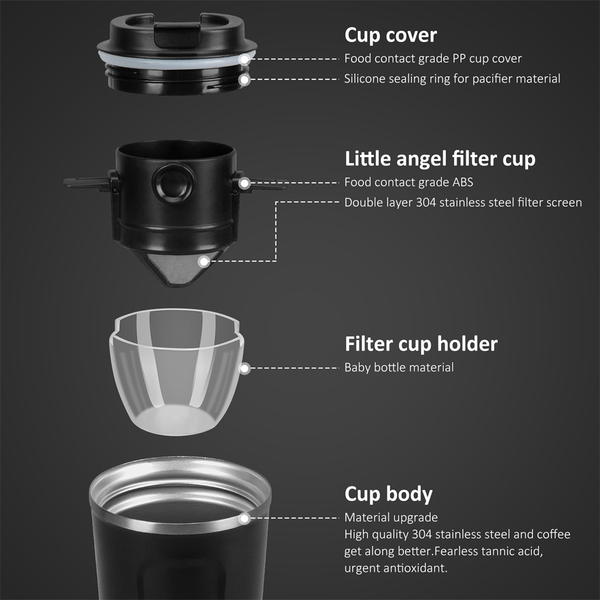 Cup cover
Food contact grade PP cup cover
Silicone sealing ring for pacifier material

Little angel filter cup
Food contact grade ABS
Double layer 304 stainless steel filter screen

Filter cup holder
Baby bottle material

Cup body
Material upgrade
High quality 304 stainless steel and coffee get along better.Fearless tannic acid, urgent antioxidant.