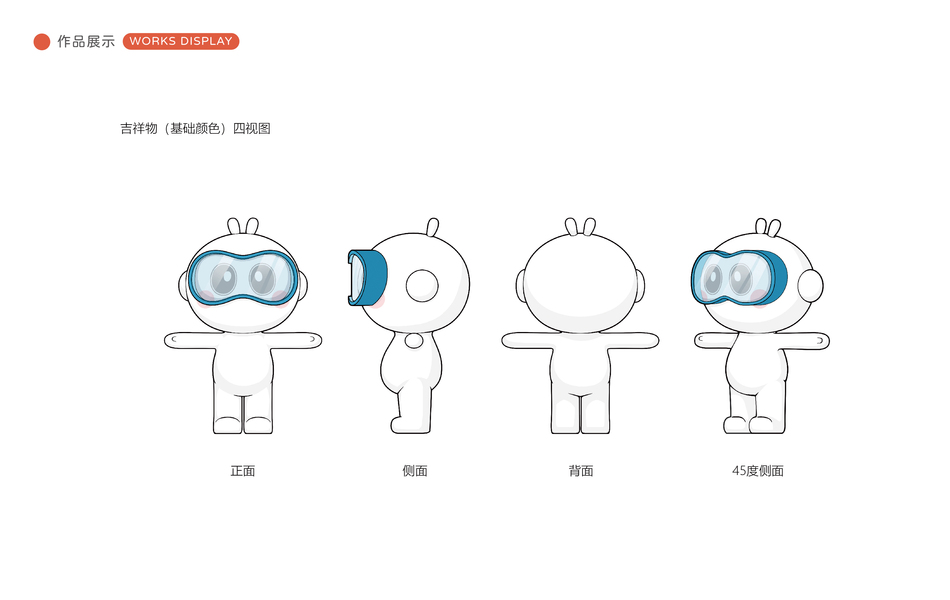 作品展示 WORKS DISPLAY

吉祥物（基础颜色）四视图

正面

侧面

背面

45度侧面