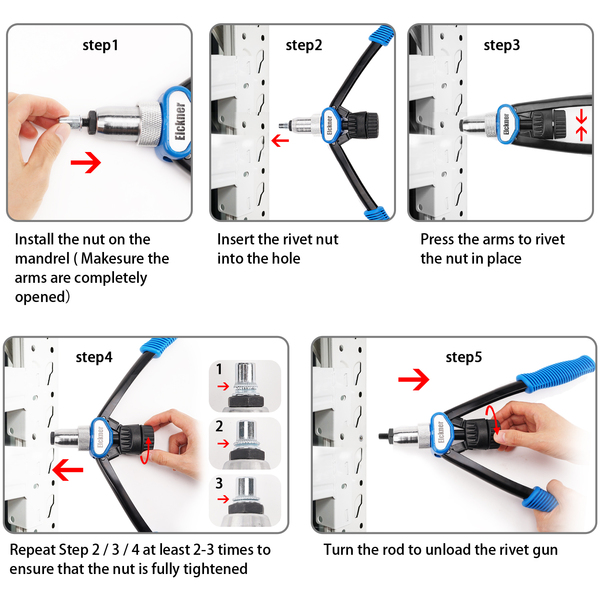 step1

Eickner

Install the nut on the mandrel ( Makesure the arms are completely opened)

step2

Eickner

Insert the rivet nut into the hole

step3

Eickner

Press the arms to rivet the nut in place

step4

Eickner

1

2

3

Repeat Step 2 / 3 / 4 at least 2-3 times to ensure that the nut is fully tightened

step5

Eickner

Turn the rod to unload the rivet gun