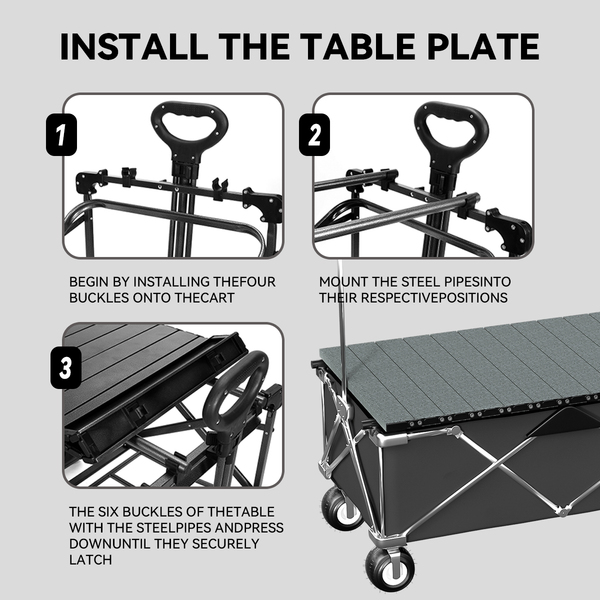 INSTALL THE TABLE PLATE

1

2

BEGIN BY INSTALLING THEFOUR BUCKLES ONTO THECART

MOUNT THE STEEL PIPESINTO THEIR RESPECTIVEPOSITIONS

3

THE SIX BUCKLES OF THETABLE WITH THE STEELPIPES ANDPRESS DOWNUNTIL THEY SECURELY LATCH