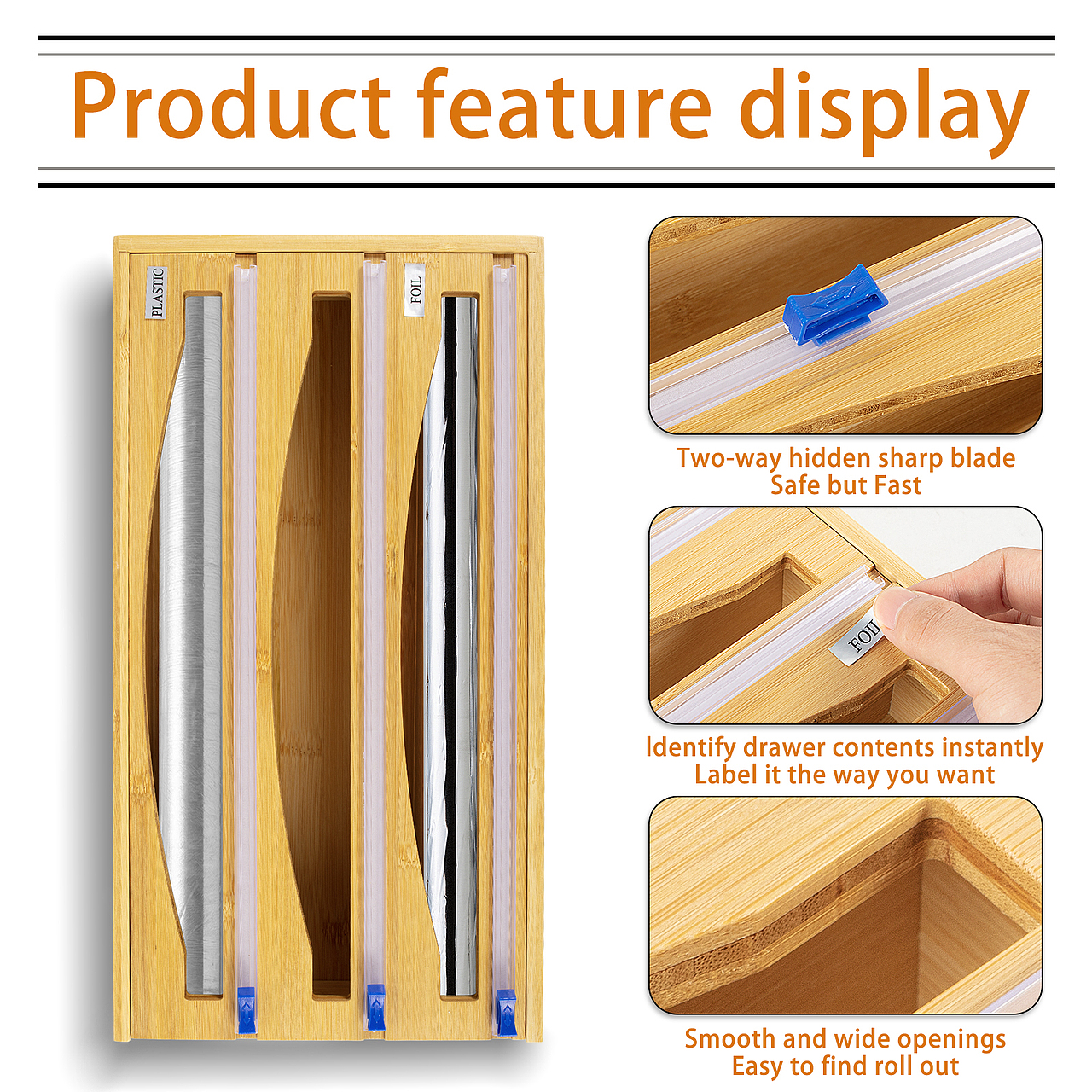 Product feature display

PLASTIC

FOIL

Two-way hidden sharp blade
Safe but Fast

FOIL

Identify drawer contents instantly
Label it the way you want

Smooth and wide openings
Easy to find roll out