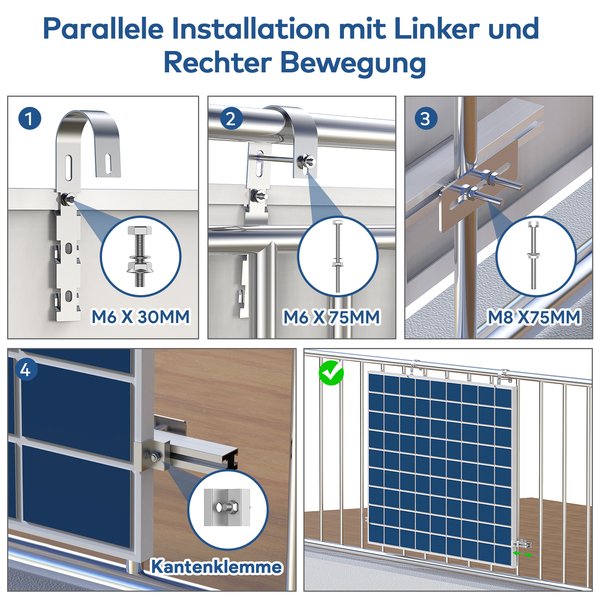 Parallele Installation mit Linker und Rechter Bewegung

1

M6 X 30MM

2

M6 X 75MM

3

M8 X75MM

4

Kantenklemme