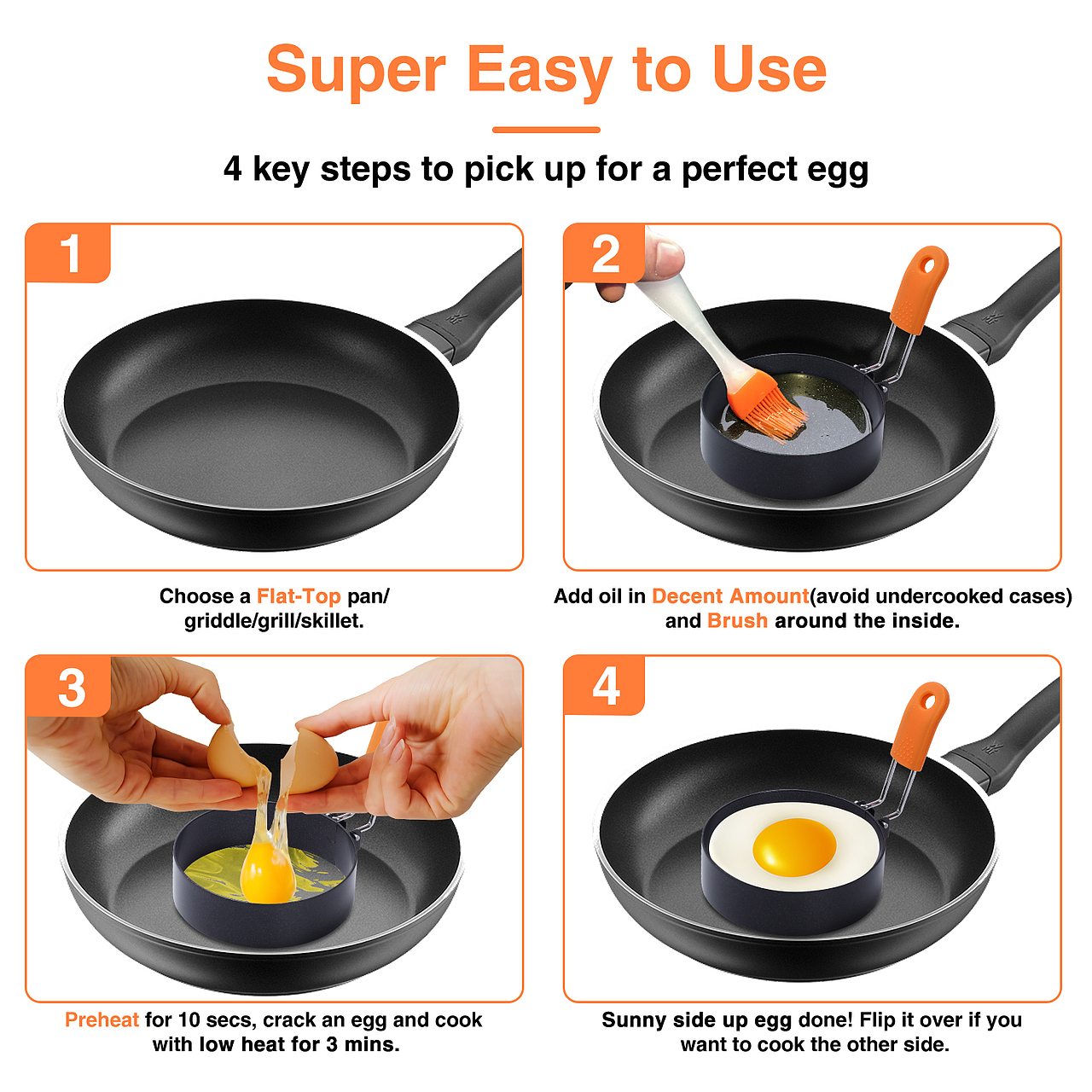 Super Easy to Use

4 key steps to pick up for a perfect egg

1

Choose a Flat-Top pan/ griddle/grill/skillet.

2

Add oil in Decent Amount(avoid undercooked cases) and Brush around the inside.

3

Preheat for 10 secs, crack an egg and cook with low heat for 3 mins.

4

Sunny side up egg done! Flip it over if you want to cook the other side.