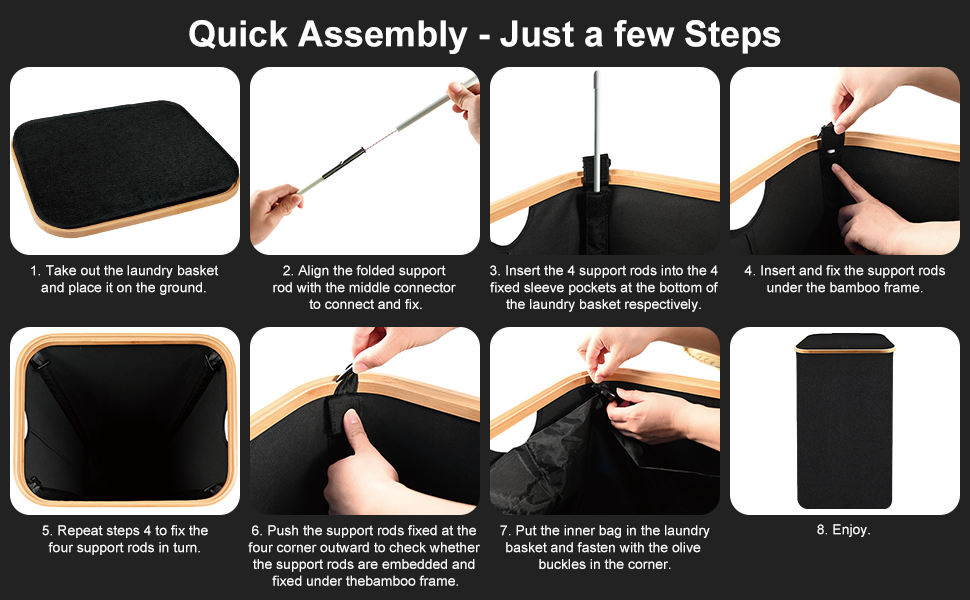 Quick Assembly - Just a few Steps

1. Take out the laundry basket and place it on the ground.

2. Align the folded support rod with the middle connector to connect and fix.

3. Insert the 4 support rods into the 4 fixed sleeve pockets at the bottom of the laundry basket respectively.

4. Insert and fix the support rods under the bamboo frame.

5. Repeat steps 4 to fix the four support rods in turn.

6. Push the support rods fixed at the four corner outward to check whether the support rods are embedded and fixed under thebamboo frame.

7. Put the inner bag in the laundry basket and fasten with the olive buckles in the corner.

8. Enjoy.