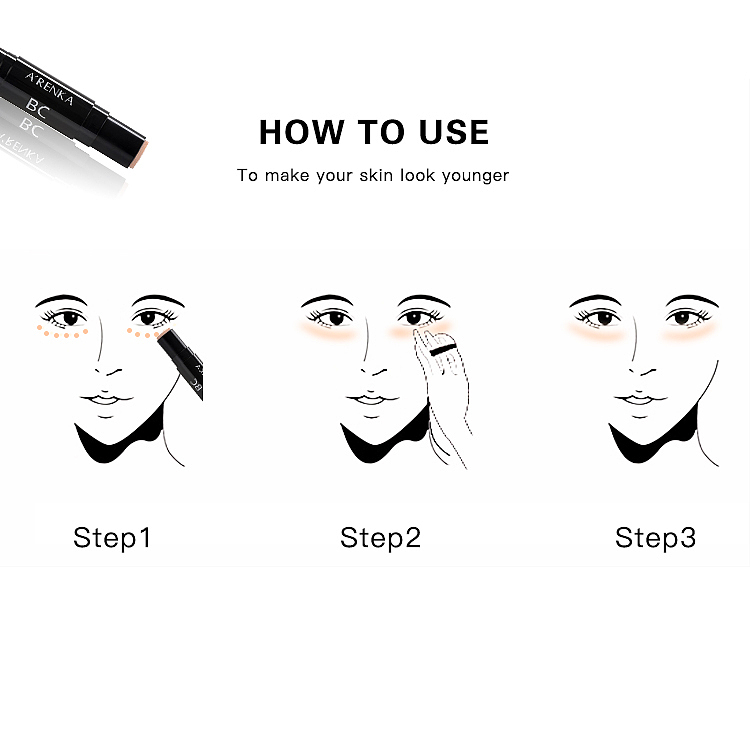 A'RENKA
BC

HOW TO USE

To make your skin look younger

Step1

Step2

Step3