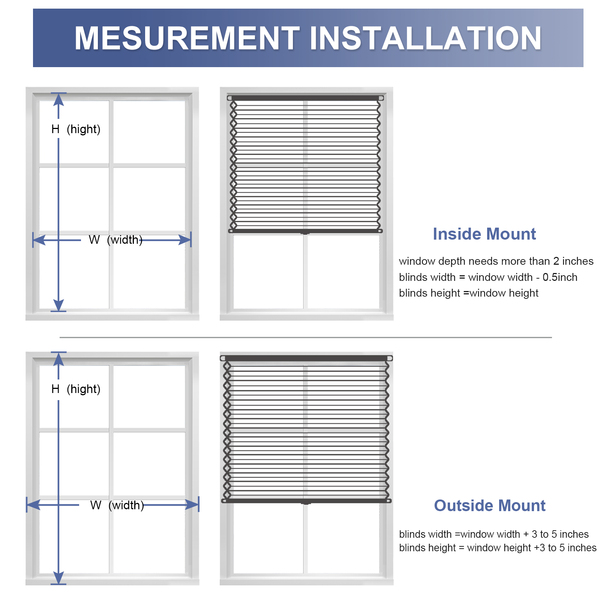 MESUREMENT INSTALLATION

H (hight)

W (width)

Inside Mount

window depth needs more than 2 inches
blinds width = window width - 0.5inch
blinds height =window height

H (hight)

W (width)

Outside Mount

blinds width =window width + 3 to 5 inches
blinds height = window height +3 to 5 inches