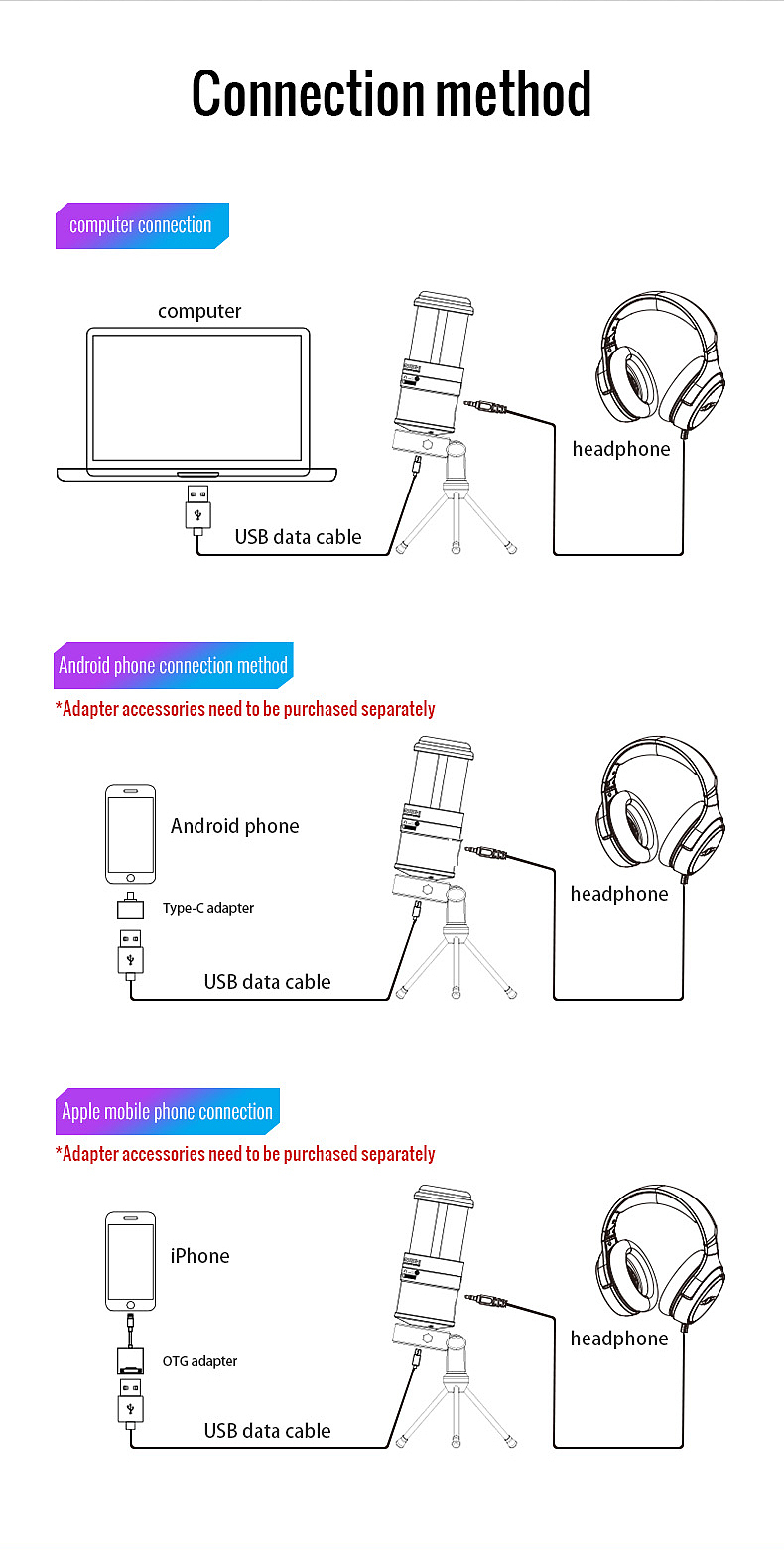 Connection method

computer connection

computer

headphone

USB data cable

Android phone connection method

*Adapter accessories need to be purchased separately

Android phone

Type-C adapter

headphone

USB data cable

Apple mobile phone connection

*Adapter accessories need to be purchased separately

iPhone

OTG adapter

headphone

USB data cable