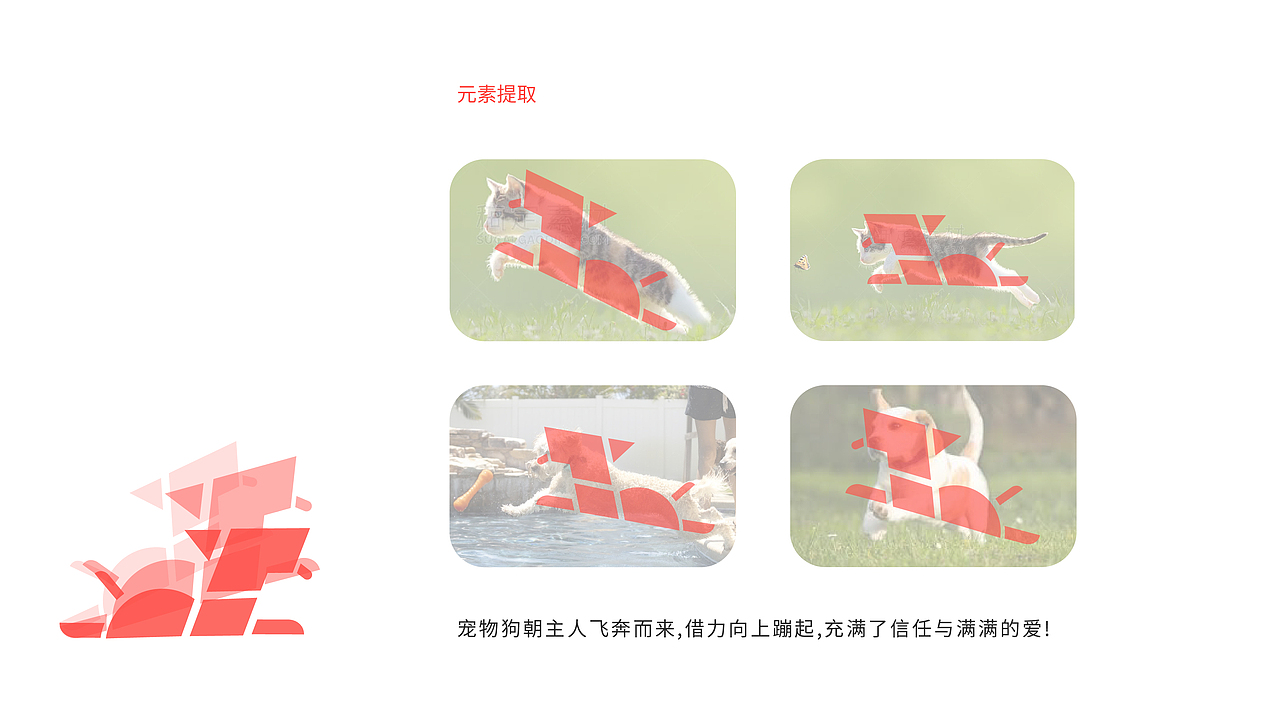 元素提取

宠物狗朝主人飞奔而来,借力向上蹦起,充满了信任与满满的爱!