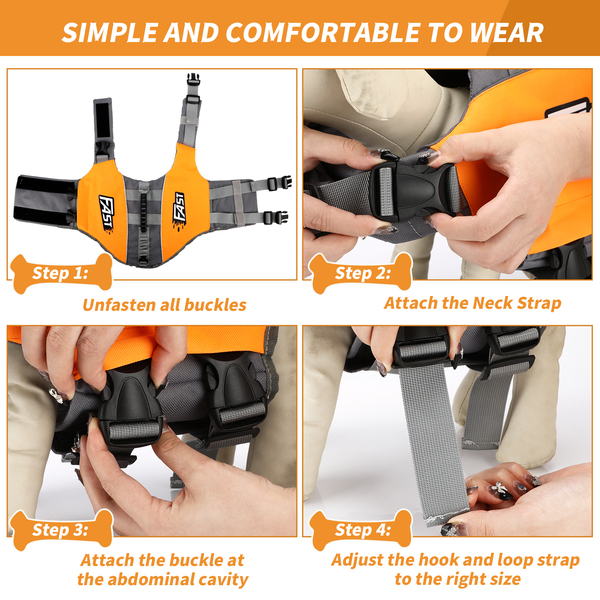 SIMPLE AND COMFORTABLE TO WEAR

FAST FAST

Step 1:

Unfasten all buckles

Step 2:

Attach the Neck Strap

Step 3:

Attach the buckle at the abdominal cavity

Step 4:

Adjust the hook and loop strap to the right size