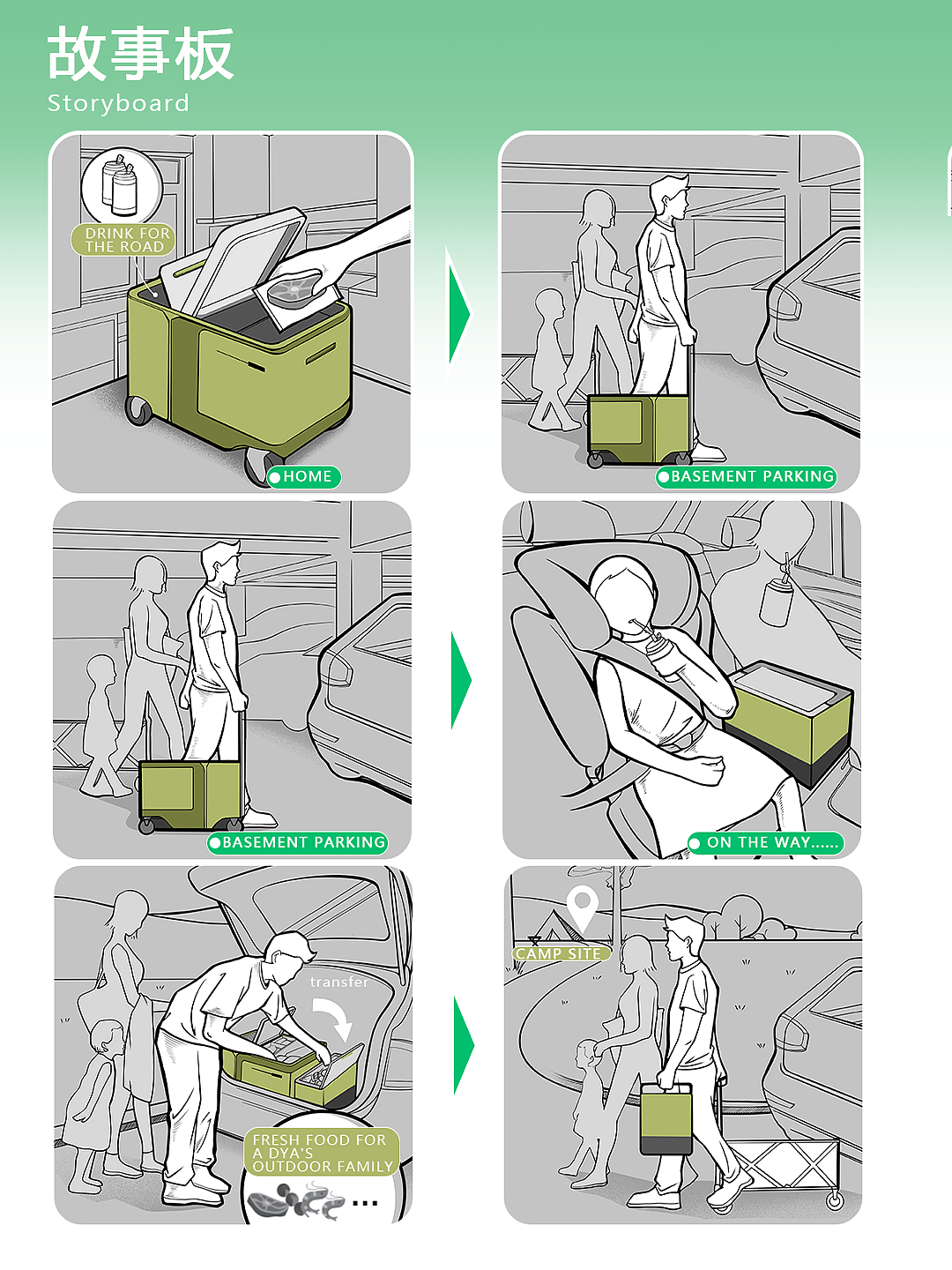 故事板
Storyboard

DRINK FOR THE ROAD

HOME

BASEMENT PARKING

BASEMENT PARKING

ON THE WAY......

transfer

FRESH FOOD FOR A DYA'S OUTDOOR FAMILY

...

CAMP SITE