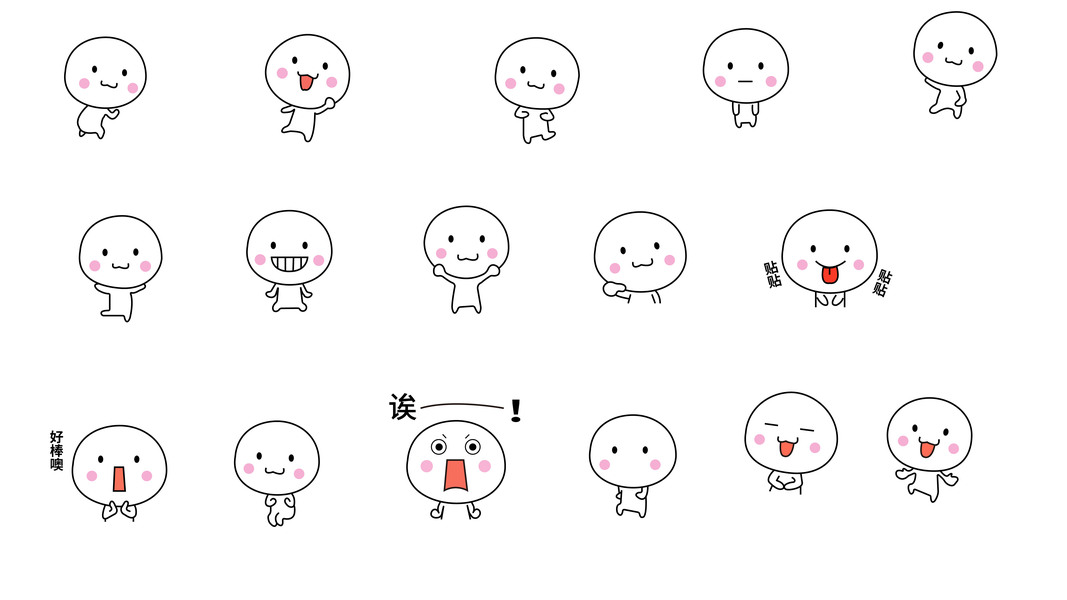 贴贴

贴贴

好棒噢

诶——!