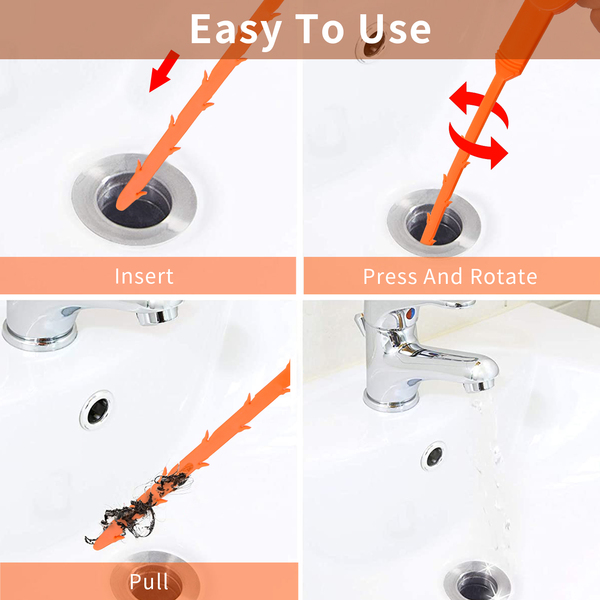 Easy To Use

Insert

Press And Rotate

Pull