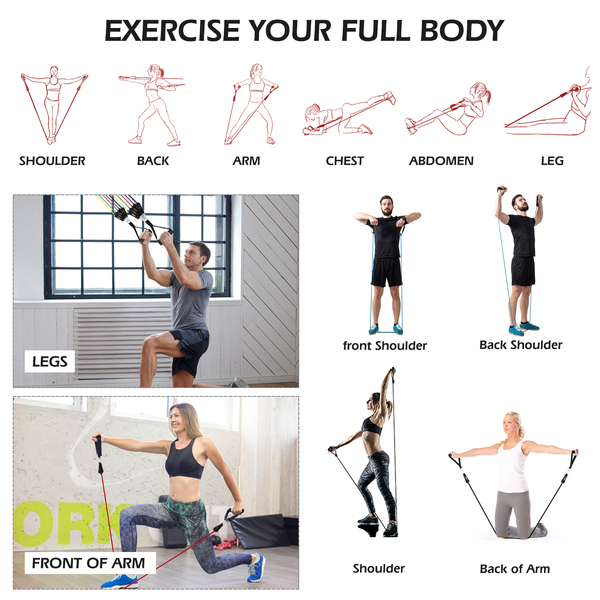 EXERCISE YOUR FULL BODY

SHOULDER BACK ARM CHEST ABDOMEN LEG

LEGS

front Shoulder

Back Shoulder

ORK

FRONT OF ARM

Shoulder

Back of Arm