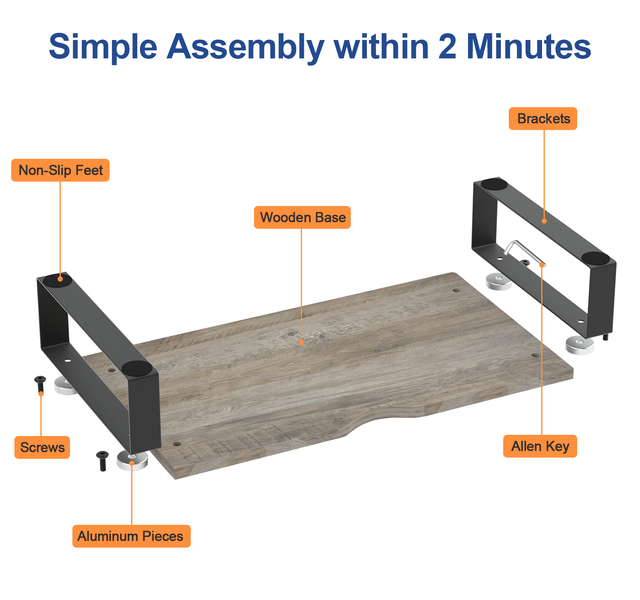 Simple Assembly within 2 Minutes

Brackets

Non-Slip Feet

Wooden Base

Screws

Allen Key

Aluminum Pieces