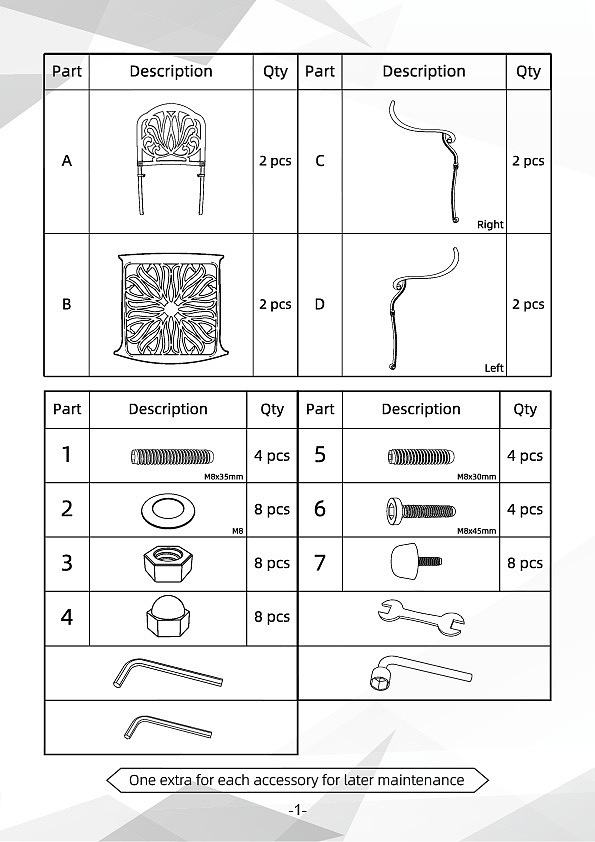 | Part | Description | Qty | Part | Description | Qty |
|---|---|---|---|---|---|
| A | | 2 pcs | C | Right | 2 pcs |
| B | | 2 pcs | D | Left | 2 pcs |

| Part | Description | Qty | Part | Description | Qty |
|---|---|---|---|---|---|
| 1 | M8x35mm | 4 pcs | 5 | M8x30mm | 4 pcs |
| 2 | M8 | 8 pcs | 6 | M8x45mm | 4 pcs |
| 3 | | 8 pcs | 7 | | 8 pcs |
| 4 | | 8 pcs | | | |

One extra for each accessory for later maintenance

-1-