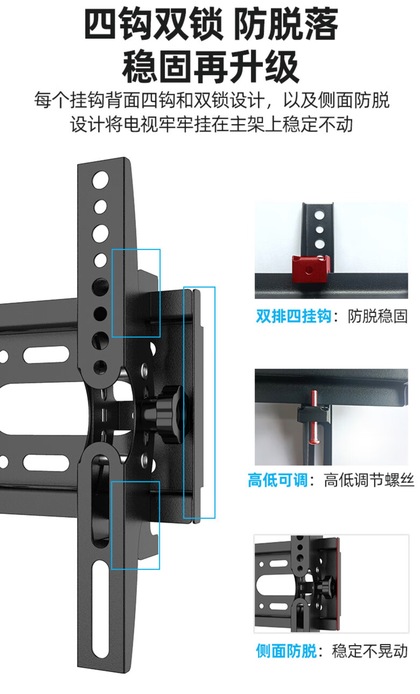 四钩双锁 防脱落
稳固再升级

每个挂钩背面四钩和双锁设计，以及侧面防脱设计将电视牢牢挂在主架上稳定不动

双排四挂钩：防脱稳固

高低可调：高低调节螺丝

侧面防脱：稳定不晃动